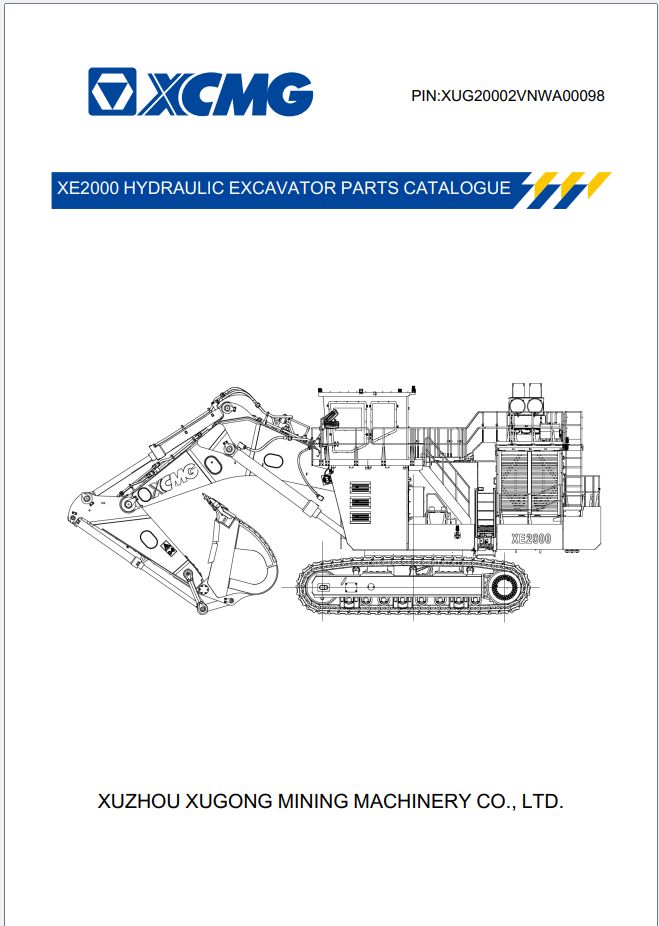 XCMG

PIN:XUG20002VNWA00098

XE2000 HYDRAULIC EXCAVATOR PARTS CATALOGUE

XCMG

XE2000

XUZHOU XUGONG MINING MACHINERY CO., LTD.