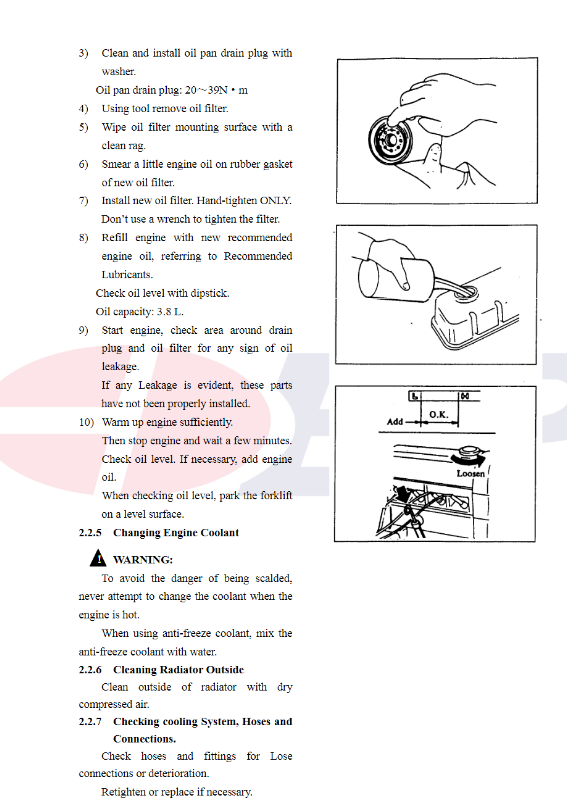 3) Clean and install oil pan drain plug with washer.

Oil pan drain plug: 20~39N • m

4) Using tool remove oil filter.

5) Wipe oil filter mounting surface with a clean rag.

6) Smear a little engine oil on rubber gasket of new oil filter.

7) Install new oil filter. Hand-tighten ONLY. Don't use a wrench to tighten the filter.

8) Refill engine with new recommended engine oil, referring to Recommended Lubricants.

Check oil level with dipstick.

Oil capacity: 3.8 L.

9) Start engine, check area around drain plug and oil filter for any sign of oil leakage.

If any Leakage is evident, these parts have not been properly installed.

10) Warm up engine sufficiently.

Then stop engine and wait a few minutes. Check oil level. If necessary, add engine oil.

When checking oil level, park the forklift on a level surface.

2.2.5 Changing Engine Coolant

WARNING:

To avoid the danger of being scalded, never attempt to change the coolant when the engine is hot.

When using anti-freeze coolant, mix the anti-freeze coolant with water.

2.2.6 Cleaning Radiator Outside

Clean outside of radiator with dry compressed air.

2.2.7 Checking cooling System, Hoses and Connections.

Check hoses and fittings for Lose connections or deterioration.

Retighten or replace if necessary.

L

H

Add

O.K.

Loosen